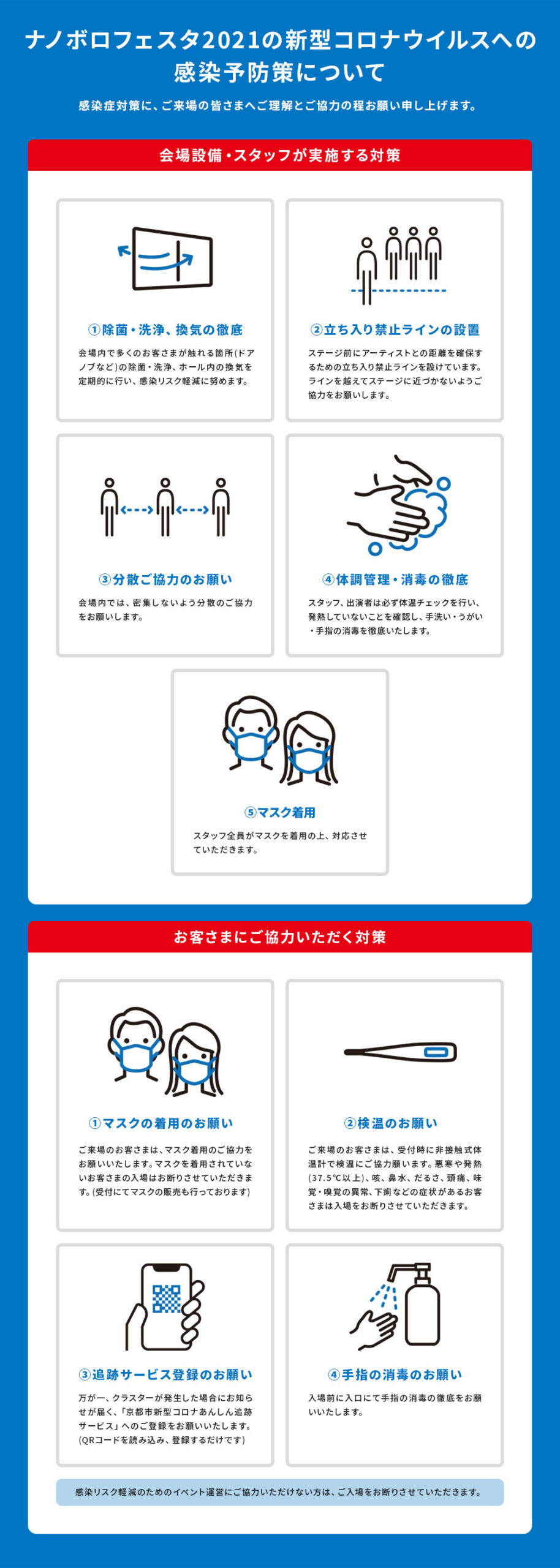 ナノボロフェスタ2021の新型コロナウイルスへの感染予防策について

感染症対策に、ご来場の皆さまへご理解とご協力の程お願い申し上げます。

会場設備・スタッフが実施する対策

①除菌・洗浄、換気の徹底

会場内で多くのお客さまが触れる箇所(ドアノブなど)の除菌・洗浄、ホール内の換気を定期的に行い、感染リスク軽減に努めます。

②立ち入り禁止ラインの設置

ステージ前にアーティストとの距離を確保するための立ち入り禁止ラインを設けています。ラインを越えてステージに近づかないようご協力をお願いします。

③分散ご協力のお願い

会場内では、密集しないよう分散のご協力をお願いします。

④体調管理・消毒の徹底

スタッフ、出演者は必ず体温チェックを行い、発熱していないことを確認し、手洗い・うがい・手指の消毒を徹底いたします。

⑤マスク着用

スタッフ全員がマスクを着用の上、対応させていただきます。

お客さまにご協力いただく対策

①マスクの着用のお願い

ご来場のお客さまは、マスク着用のご協力をお願いいたします。マスクを着用されていないお客さまの入場はお断りさせていただきます。(受付にてマスクの販売も行っております)

②検温のお願い

ご来場のお客さまは、受付時に非接触式体温計で検温にご協力願います。悪寒や発熱(37.5℃以上)、咳、鼻水、だるさ、頭痛、味覚・嗅覚の異常、下痢などの症状があるお客さまは入場をお断りさせていただきます。

③追跡サービス登録のお願い

万が一、クラスターが発生した場合にお知らせが届く、「京都市新型コロナあんしん追跡サービス」へのご登録をお願いいたします。(QRコードを読み込み、登録するだけです)

④手指の消毒のお願い

入場前に入口にて手指の消毒の徹底をお願いいたします。

感染リスク軽減のためのイベント運営にご協力いただけない方は、ご入場をお断りさせていただきます。